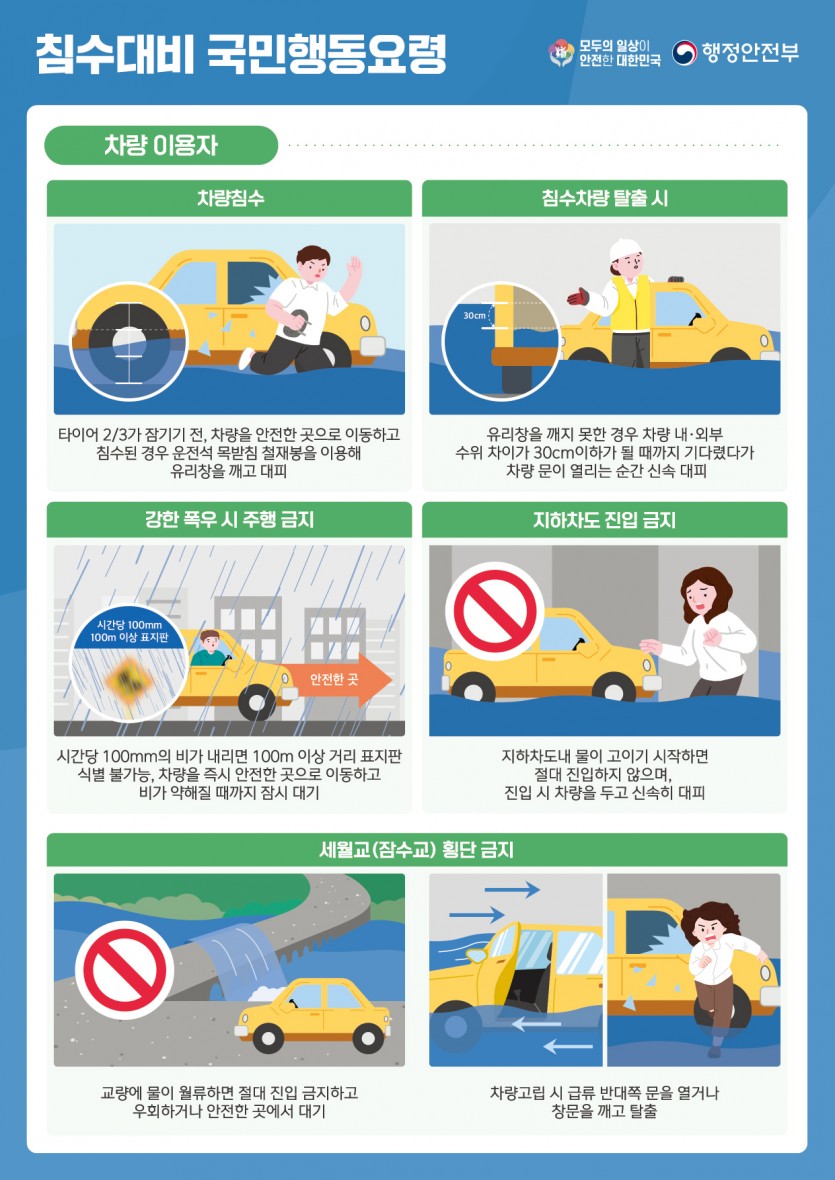 침수대비 국민행동요령

모두의 일상이 안전한 대한민국

행정안전부

차량 이용자

차량침수

타이어 2/3가 잠기기 전, 차량을 안전한 곳으로 이동하고 침수된 경우 운전석 목받침 철재봉을 이용해 유리창을 깨고 대피

침수차량 탈출 시

30cm

유리창을 깨지 못한 경우 차량 내·외부 수위 차이가 30cm이하가 될 때까지 기다렸다가 차량 문이 열리는 순간 신속 대피

강한 폭우 시 주행 금지

시간당 100mm 100m 이상 표지판

안전한 곳

시간당 100mm의 비가 내리면 100m 이상 거리 표지판 식별 불가능, 차량을 즉시 안전한 곳으로 이동하고 비가 약해질 때까지 잠시 대기

지하차도 진입 금지

지하차도내 물이 고이기 시작하면 절대 진입하지 않으며, 진입 시 차량을 두고 신속히 대피

세월교(잠수교) 횡단 금지

교량에 물이 월류하면 절대 진입 금지하고 우회하거나 안전한 곳에서 대기

차량고립 시 급류 반대쪽 문을 열거나 창문을 깨고 탈출